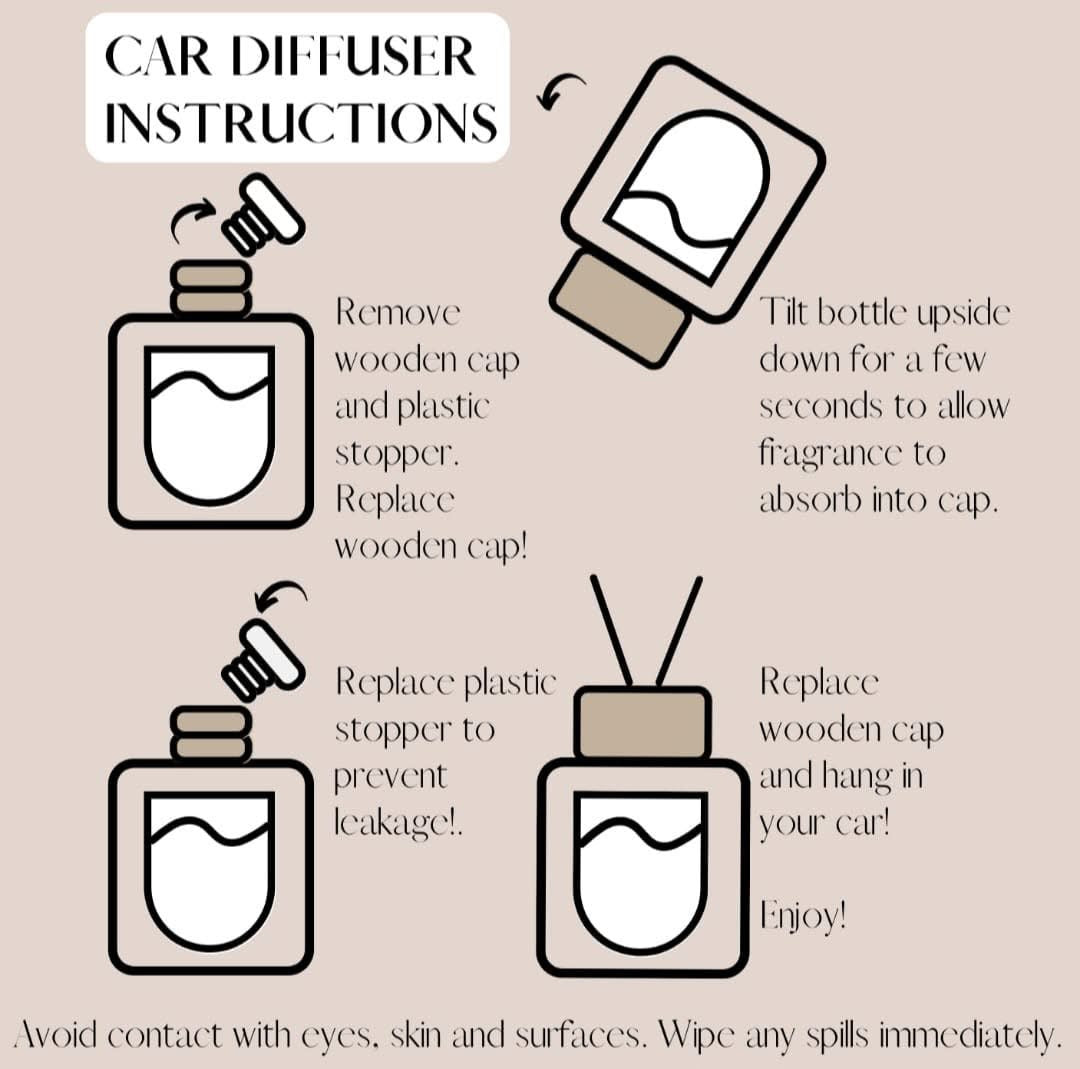 CAR DIFFUSER INSTRUCTIONS

Remove wooden cap and plastic stopper. Replace wooden cap!

Tilt bottle upside down for a few seconds to allow fragrance to absorb into cap.

Replace plastic stopper to prevent leakage!.

Replace wooden cap and hang in your car!

Enjoy!

Avoid contact with eyes, skin and surfaces. Wipe any spills immediately.